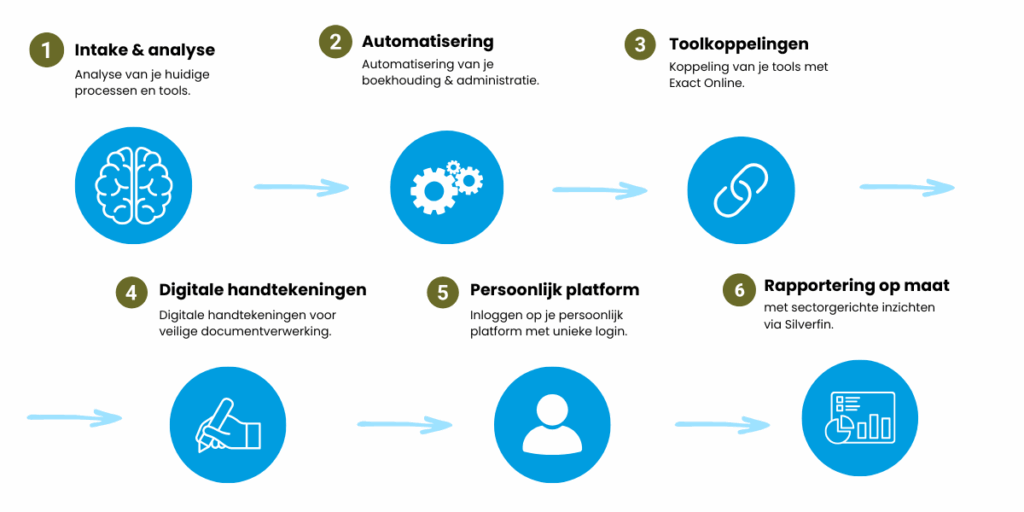 1 Intake & analyse
Analyse van je huidige processen en tools.

2 Automatisering
Automatisering van je boekhouding & administratie.

3 Toolkoppelingen
Koppeling van je tools met Exact Online.

4 Digitale handtekeningen
Digitale handtekeningen voor veilige documentverwerking.

5 Persoonlijk platform
Inloggen op je persoonlijk platform met unieke login.

6 Rapportering op maat
met sectorgerichte inzichten via Silverfin.